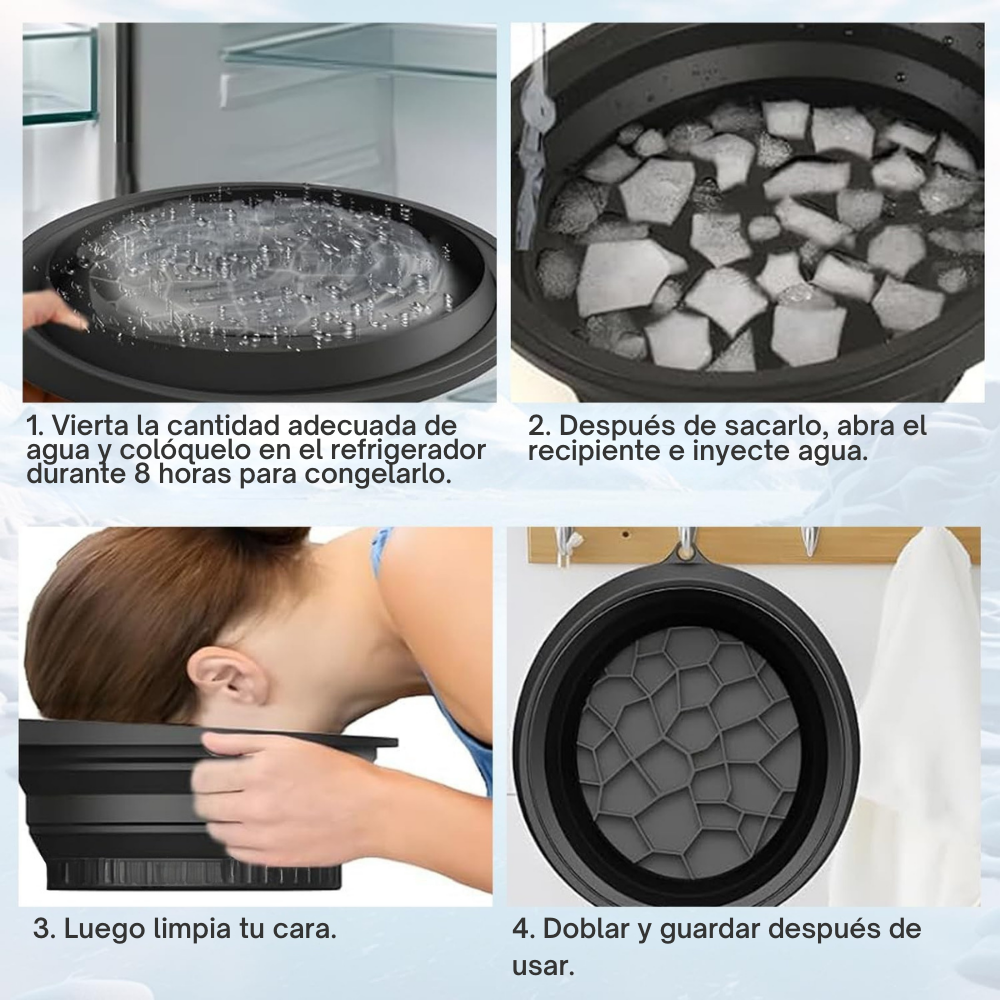 1. Vierta la cantidad adecuada de agua y colóquelo en el refrigerador durante 8 horas para congelarlo.

2. Después de sacarlo, abra el recipiente e inyecte agua.

3. Luego limpia tu cara.

4. Doblar y guardar después de usar.